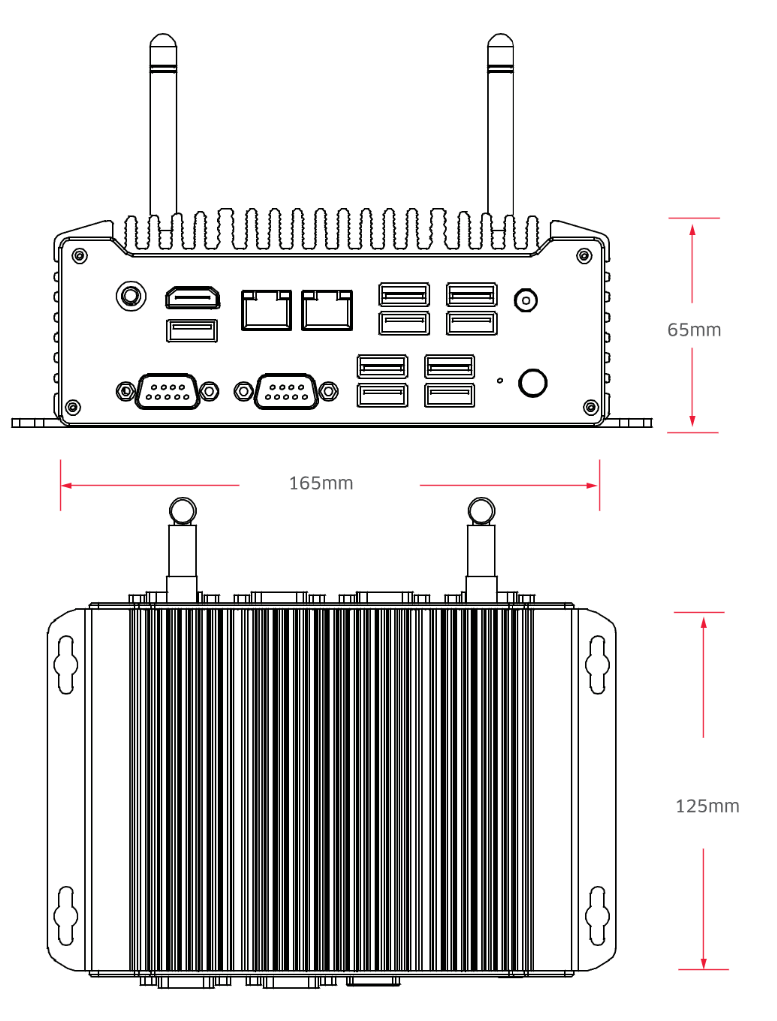 65mm

165mm

125mm